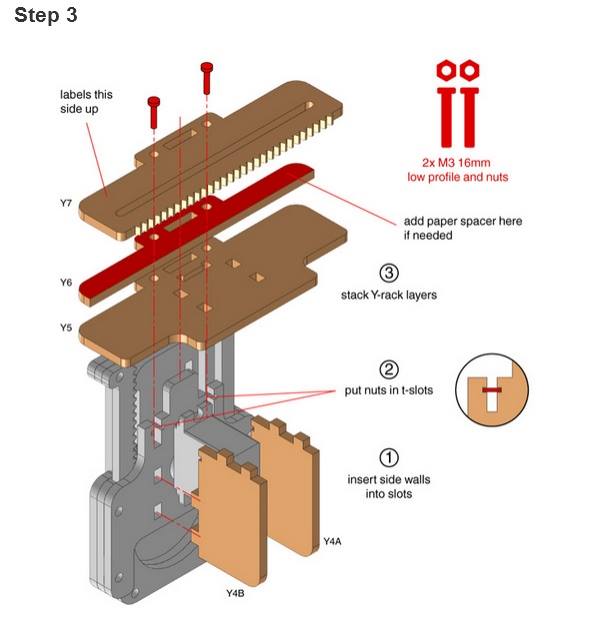 Step 3

labels this side up

2x M3 16mm
low profile and nuts

Y7

add paper spacer here if needed

Y6

③ stack Y-rack layers

Y5

② put nuts in t-slots

① insert side walls into slots

Y4A

Y4B