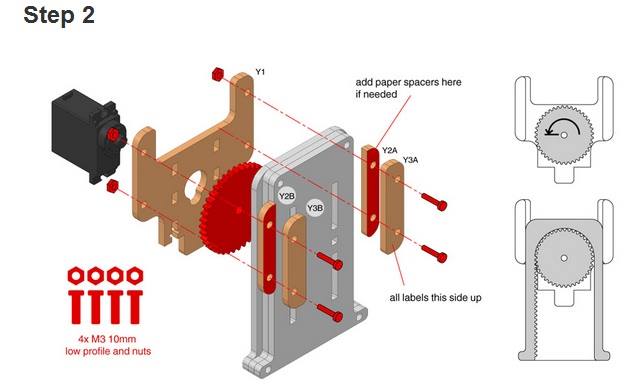 Step 2

Y1

add paper spacers here if needed

Y2A

Y3A

Y2B

Y3B

all labels this side up

4x M3 10mm low profile and nuts