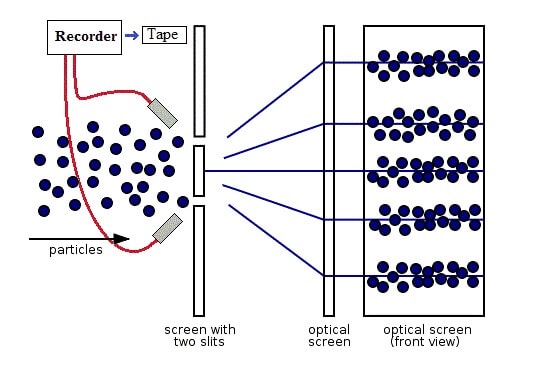 Recorder
Tape
particles
screen with two slits
optical screen
optical screen (front view)