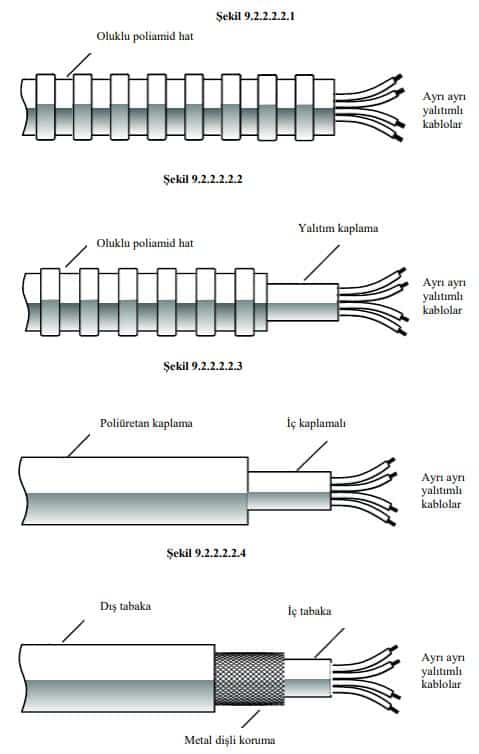 Şekil 9.2.2.2.2.1

Oluklu poliamid hat

Ayrı ayrı yalıtımlı kablolar

Şekil 9.2.2.2.2.2

Oluklu poliamid hat

Yalıtım kaplama

Ayrı ayrı yalıtımlı kablolar

Şekil 9.2.2.2.2.3

Poliüretan kaplama

İç kaplamalı

Ayrı ayrı yalıtımlı kablolar

Şekil 9.2.2.2.2.4

Dış tabaka

İç tabaka

Ayrı ayrı yalıtımlı kablolar

Metal dişli koruma